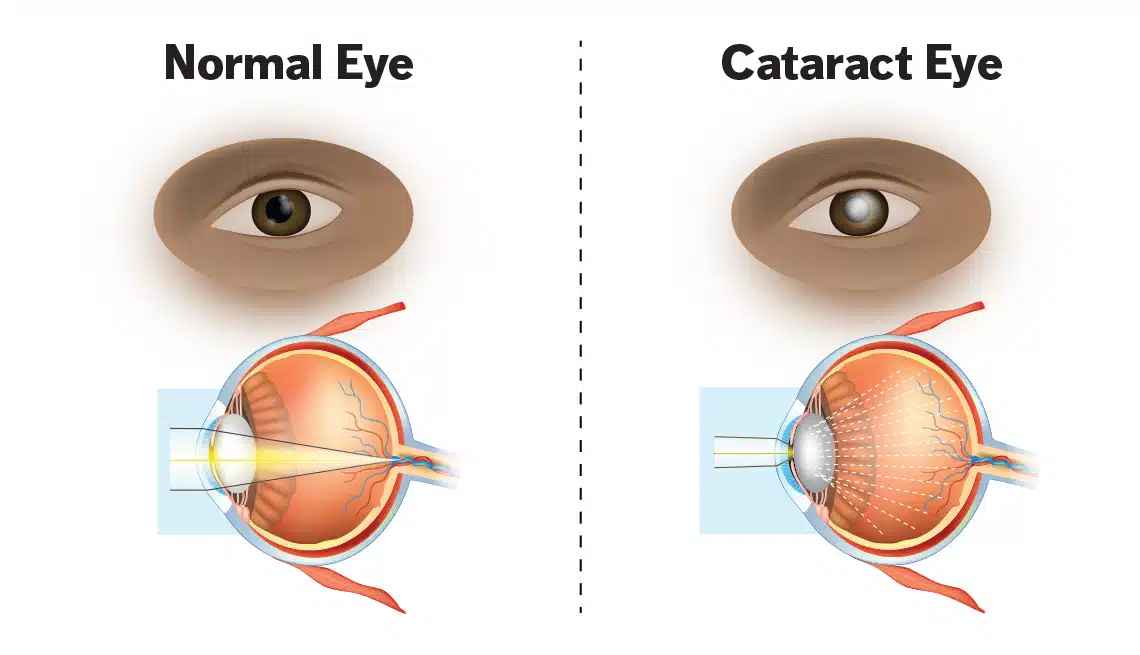 Normal Eye

Cataract Eye