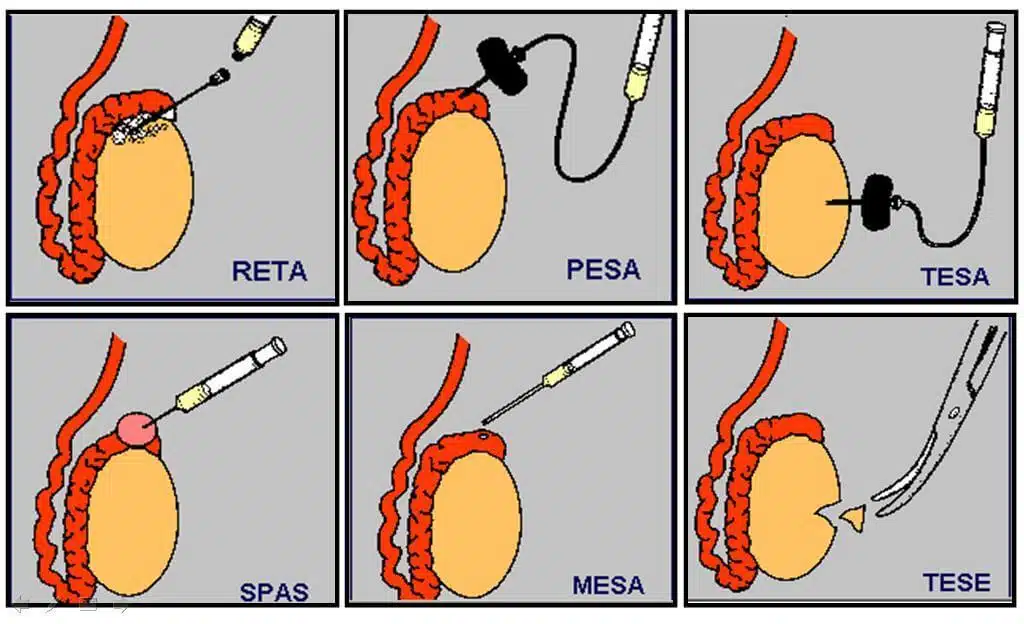 RETA

PESA

TESA

SPAS

MESA

TESE